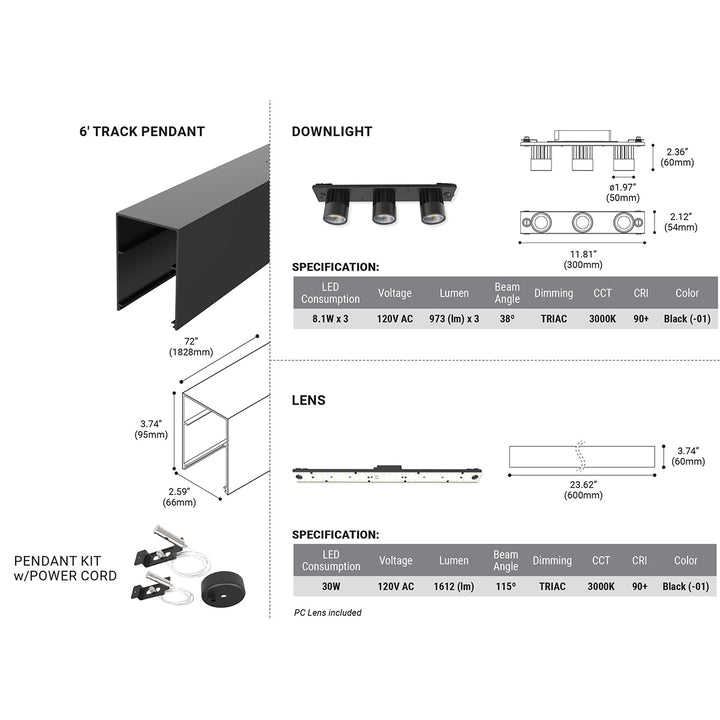 6' TRACK PENDANT

72"
(1828mm)

3.74"
(95mm)

2.59"
(66mm)

PENDANT KIT
w/POWER CORD

DOWNLIGHT

2.36"
(60mm)

ø1.97"
(50mm)

2.12"
(54mm)

11.81"
(300mm)

SPECIFICATION:

| LED Consumption | Voltage | Lumen | Beam Angle | Dimming | CCT | CRI | Color |
|---|---|---|---|---|---|---|---|
| 8.1W x 3 | 120V AC | 973 (lm) x 3 | 38° | TRIAC | 3000K | 90+ | Black (-01) |

LENS

3.74"
(60mm)

23.62"
(600mm)

SPECIFICATION:

| LED Consumption | Voltage | Lumen | Beam Angle | Dimming | CCT | CRI | Color |
|---|---|---|---|---|---|---|---|
| 30W | 120V AC | 1612 (lm) | 115° | TRIAC | 3000K | 90+ | Black (-01) |

PC Lens included