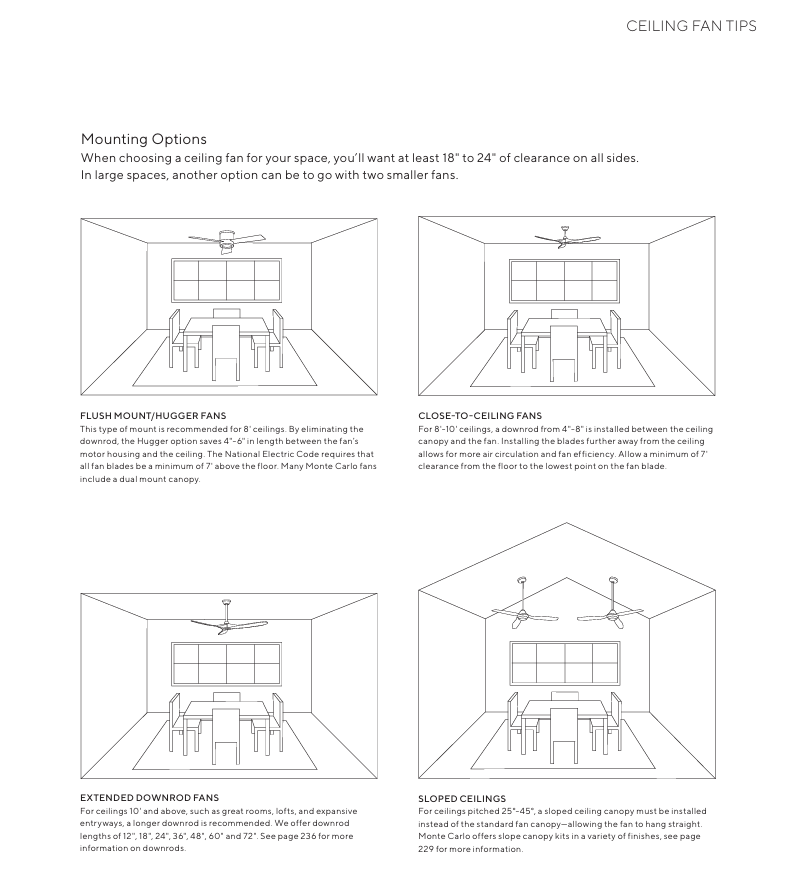 CEILING FAN TIPS

Mounting Options
When choosing a ceiling fan for your space, you'll want at least 18" to 24" of clearance on all sides. In large spaces, another option can be to go with two smaller fans.

FLUSH MOUNT/HUGGER FANS
This type of mount is recommended for 8' ceilings. By eliminating the downrod, the Hugger option saves 4"-6" in length between the fan's motor housing and the ceiling. The National Electric Code requires that all fan blades be a minimum of 7' above the floor. Many Monte Carlo fans include a dual mount canopy.

CLOSE-TO-CEILING FANS
For 8'-10' ceilings, a downrod from 4"-8" is installed between the ceiling canopy and the fan. Installing the blades further away from the ceiling allows for more air circulation and fan efficiency. Allow a minimum of 7' clearance from the floor to the lowest point on the fan blade.

EXTENDED DOWNROD FANS
For ceilings 10' and above, such as great rooms, lofts, and expansive entryways, a longer downrod is recommended. We offer downrod lengths of 12", 18", 24", 36", 48", 60" and 72". See page 236 for more information on downrods.

SLOPED CEILINGS
For ceilings pitched 25°-45°, a sloped ceiling canopy must be installed instead of the standard fan canopy—allowing the fan to hang straight. Monte Carlo offers slope canopy kits in a variety of finishes, see page 229 for more information.