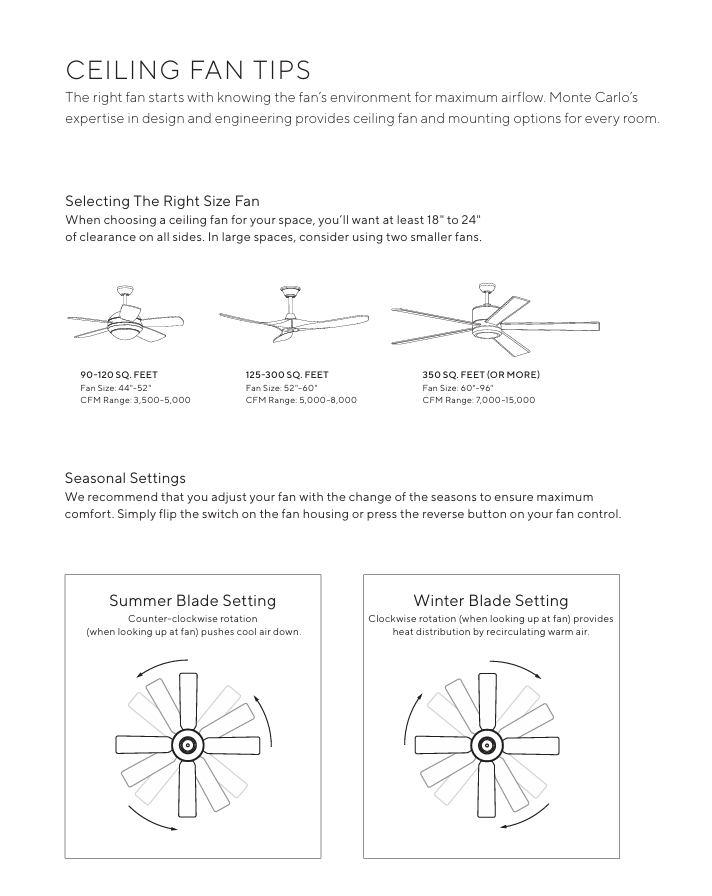 CEILING FAN TIPS
The right fan starts with knowing the fan's environment for maximum airflow. Monte Carlo's expertise in design and engineering provides ceiling fan and mounting options for every room.

Selecting The Right Size Fan
When choosing a ceiling fan for your space, you'll want at least 18" to 24" of clearance on all sides. In large spaces, consider using two smaller fans.

90-120 SQ. FEET
Fan Size: 44"-52"
CFM Range: 3,500-5,000

125-300 SQ. FEET
Fan Size: 52"-60"
CFM Range: 5,000-8,000

350 SQ. FEET (OR MORE)
Fan Size: 60"-96"
CFM Range: 7,000-15,000

Seasonal Settings
We recommend that you adjust your fan with the change of the seasons to ensure maximum comfort. Simply flip the switch on the fan housing or press the reverse button on your fan control.

Summer Blade Setting
Counter-clockwise rotation (when looking up at fan) pushes cool air down.

Winter Blade Setting
Clockwise rotation (when looking up at fan) provides heat distribution by recirculating warm air.