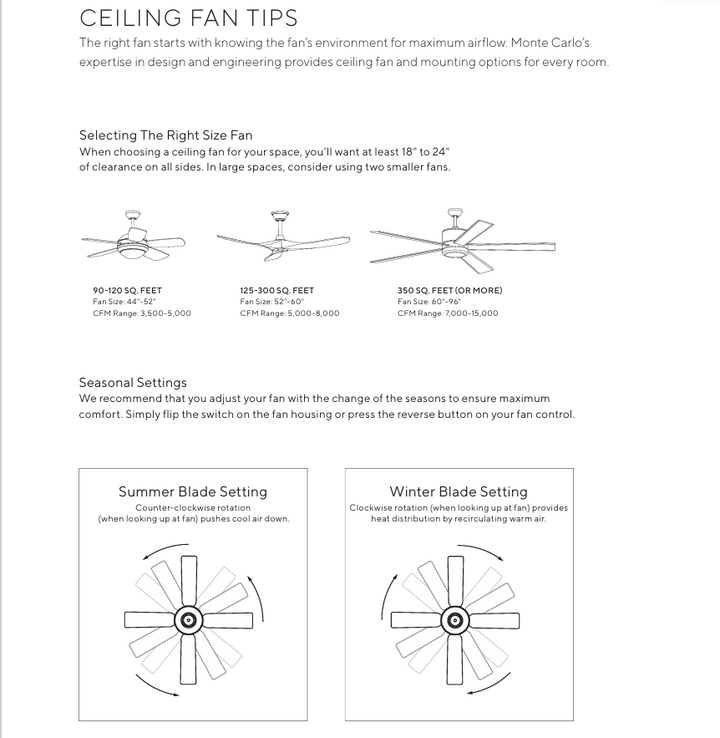 CEILING FAN TIPS

The right fan starts with knowing the fan's environment for maximum airflow. Monte Carlo's expertise in design and engineering provides ceiling fan and mounting options for every room.

Selecting The Right Size Fan

When choosing a ceiling fan for your space, you'll want at least 18" to 24" of clearance on all sides. In large spaces, consider using two smaller fans.

90-120 SQ. FEET
Fan Size: 44"-52"
CFM Range: 3,500-5,000

125-300 SQ. FEET
Fan Size: 52"-60"
CFM Range: 5,000-8,000

350 SQ. FEET (OR MORE)
Fan Size: 60"-96"
CFM Range: 7,000-15,000

Seasonal Settings

We recommend that you adjust your fan with the change of the seasons to ensure maximum comfort. Simply flip the switch on the fan housing or press the reverse button on your fan control.

Summer Blade Setting
Counter-clockwise rotation (when looking up at fan) pushes cool air down.

Winter Blade Setting
Clockwise rotation (when looking up at fan) provides heat distribution by recirculating warm air.