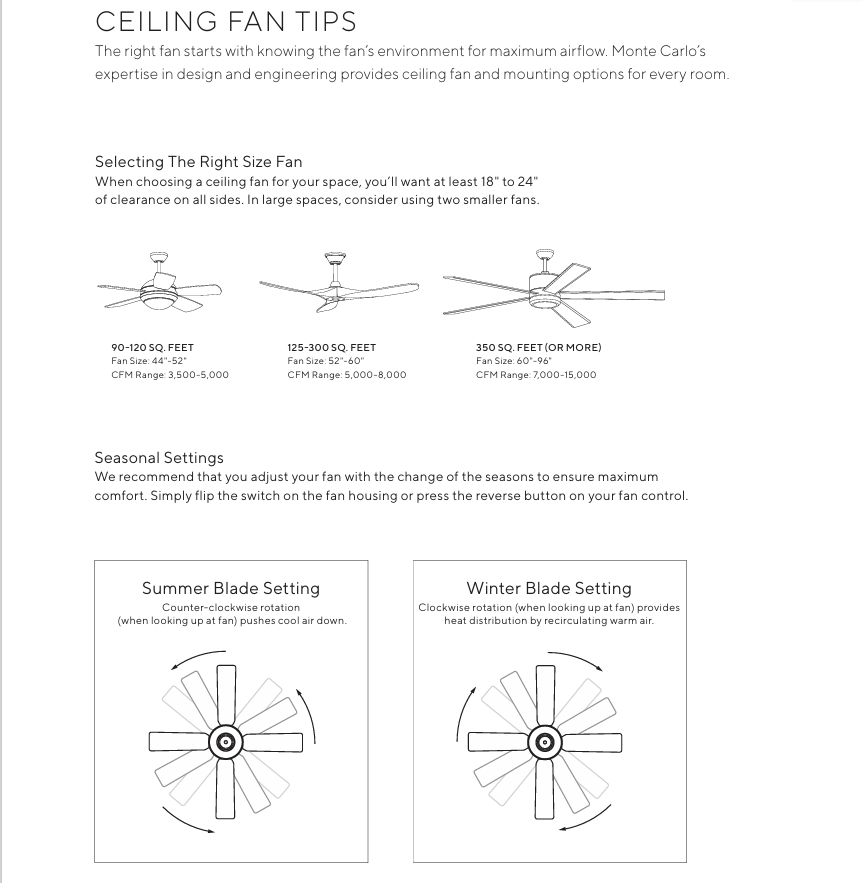 CEILING FAN TIPS

The right fan starts with knowing the fan's environment for maximum airflow. Monte Carlo's expertise in design and engineering provides ceiling fan and mounting options for every room.

Selecting The Right Size Fan
When choosing a ceiling fan for your space, you'll want at least 18" to 24" of clearance on all sides. In large spaces, consider using two smaller fans.

90-120 SQ. FEET
Fan Size: 44"-52"
CFM Range: 3,500-5,000

125-300 SQ. FEET
Fan Size: 52"-60"
CFM Range: 5,000-8,000

350 SQ. FEET (OR MORE)
Fan Size: 60"-96"
CFM Range: 7,000-15,000

Seasonal Settings
We recommend that you adjust your fan with the change of the seasons to ensure maximum comfort. Simply flip the switch on the fan housing or press the reverse button on your fan control.

Summer Blade Setting
Counter-clockwise rotation (when looking up at fan) pushes cool air down.

Winter Blade Setting
Clockwise rotation (when looking up at fan) provides heat distribution by recirculating warm air.